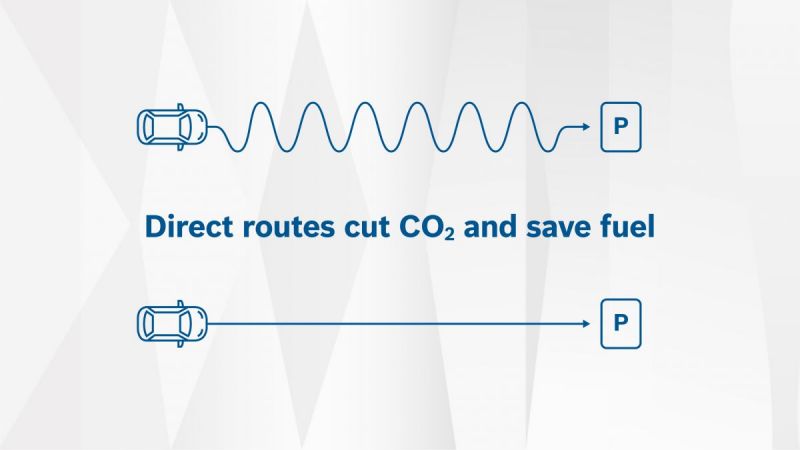 P

Direct routes cut $CO_2$ and save fuel

P