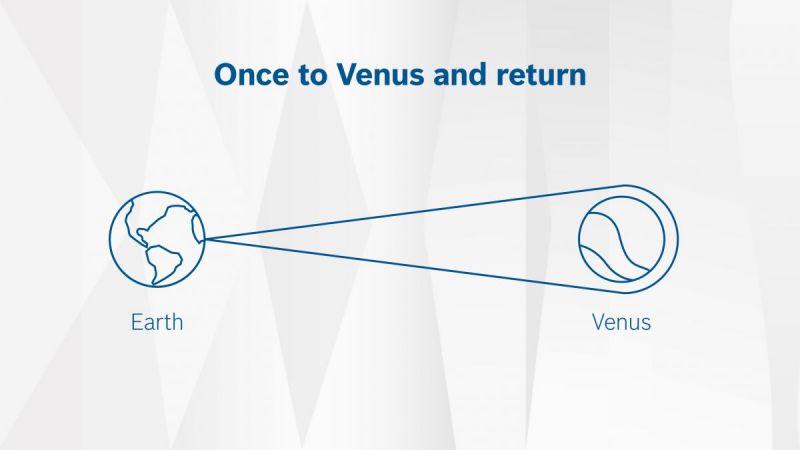 Once to Venus and return

Earth

Venus